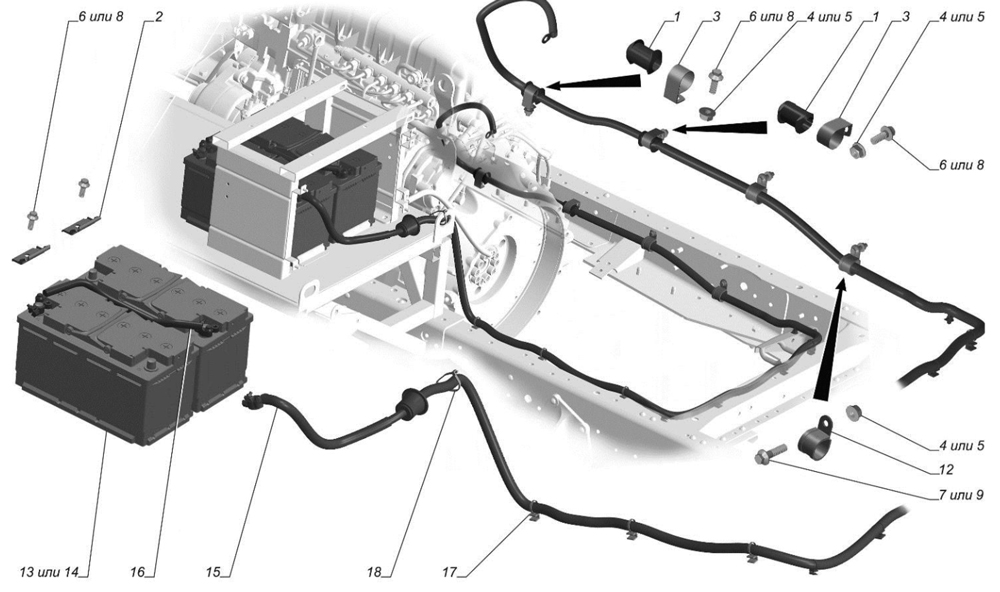 6 или 8
2
1
3
6 или 8
4 или 5
1
3
4 или 5
6 или 8
4 или 5
12
7 или 9
13 или 14
16
15
18
17