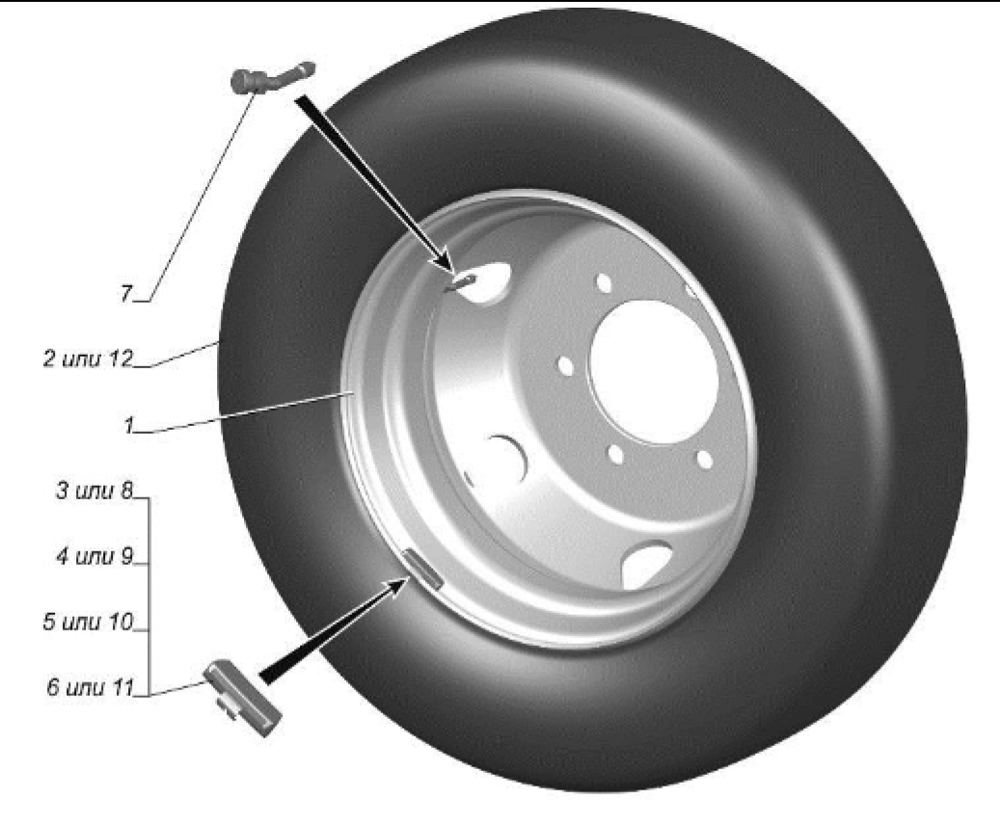 7
2 или 12
1
3 или 8
4 или 9
5 или 10
6 или 11