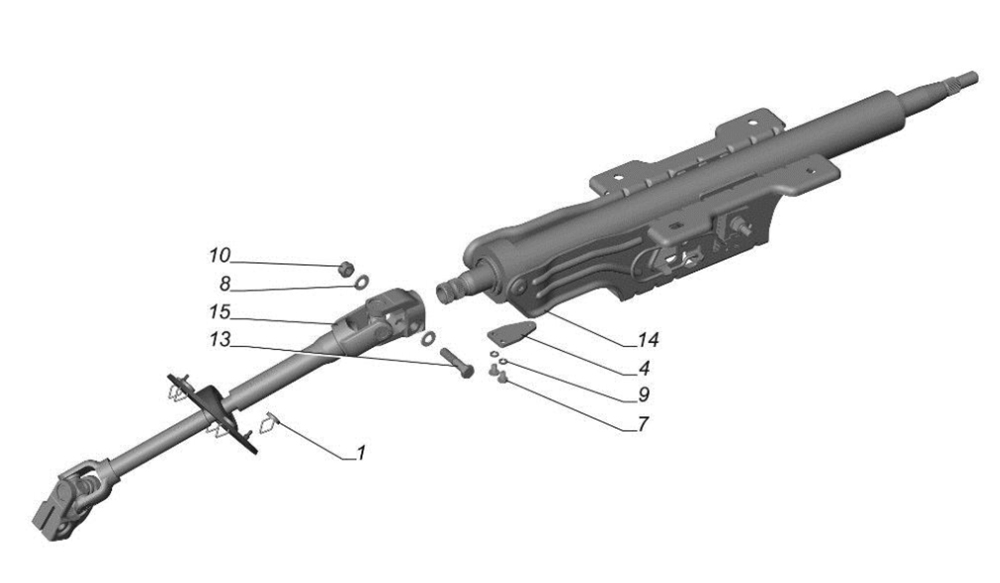 10
8
15
13
14
4
9
7
1