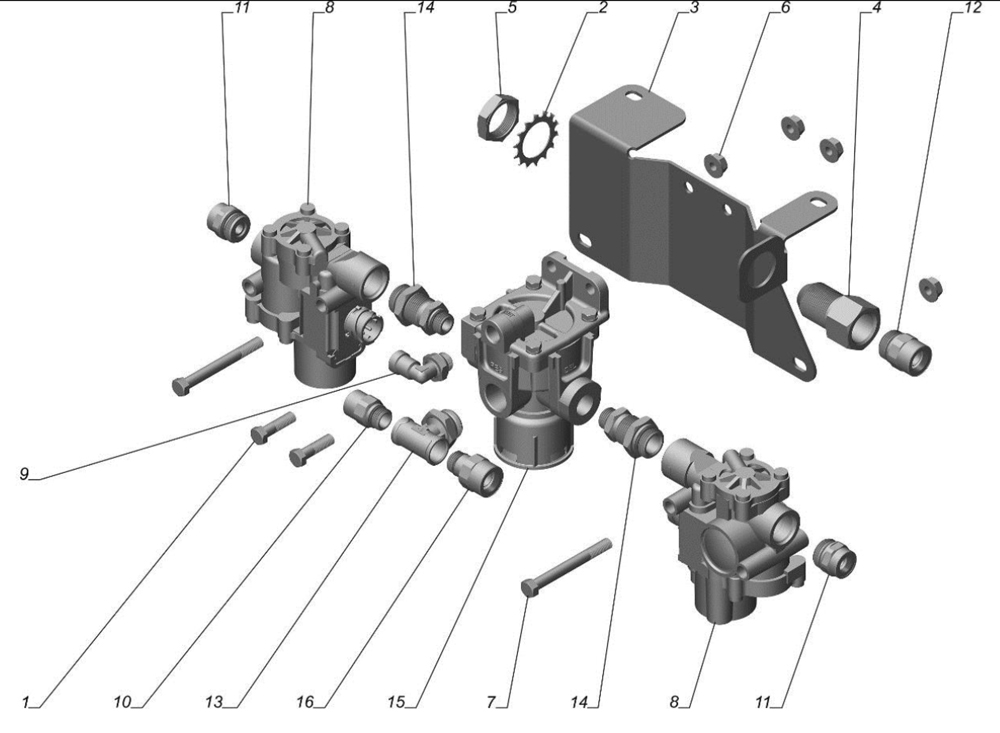 11
8
14
5
2
3
6
4
12
9
1
10
13
16
15
7
14
8
11