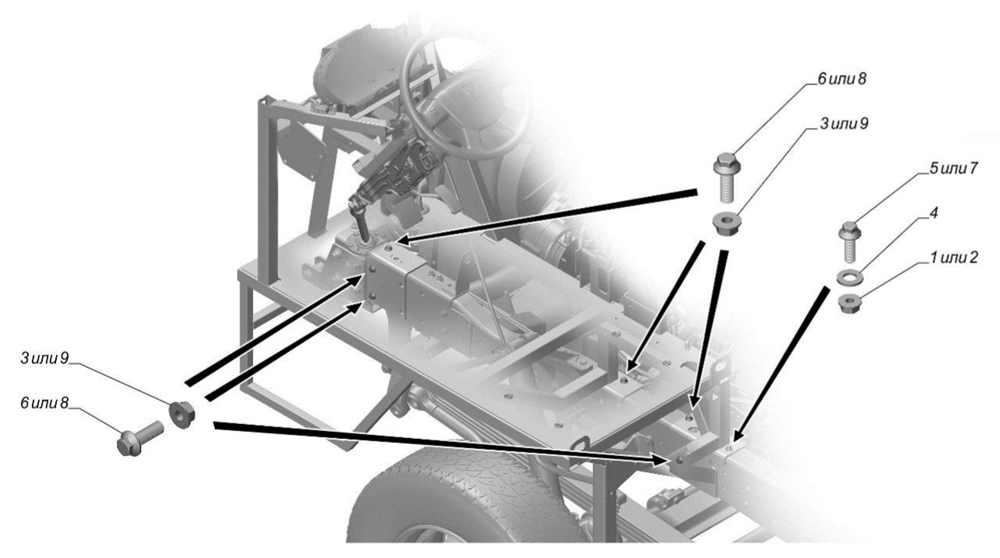 6 или 8
3 или 9
5 или 7
4
1 или 2
3 или 9
6 или 8