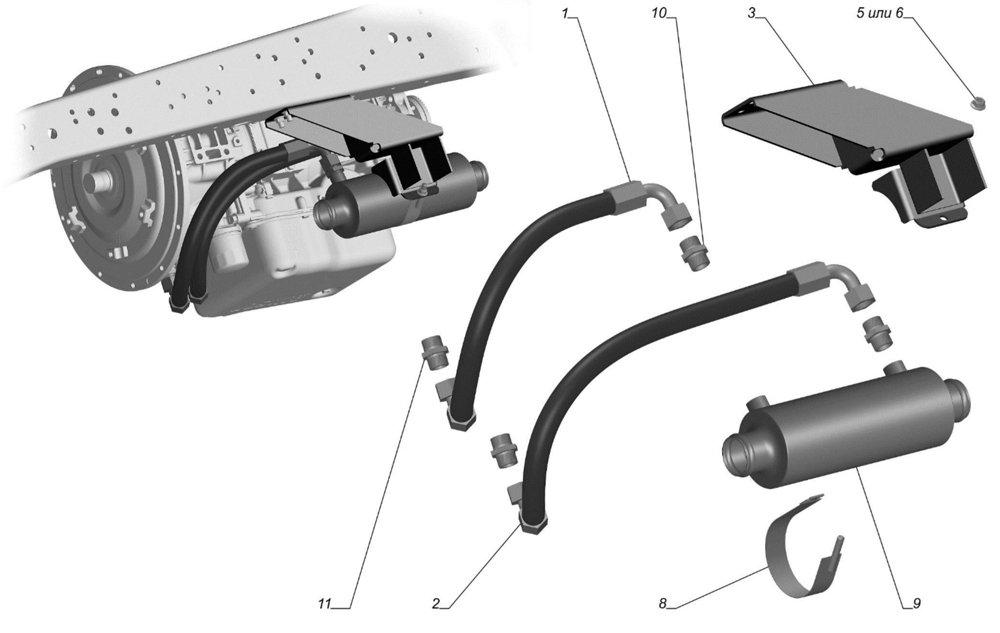 1
10
3
5 или 6
11
2
8
9