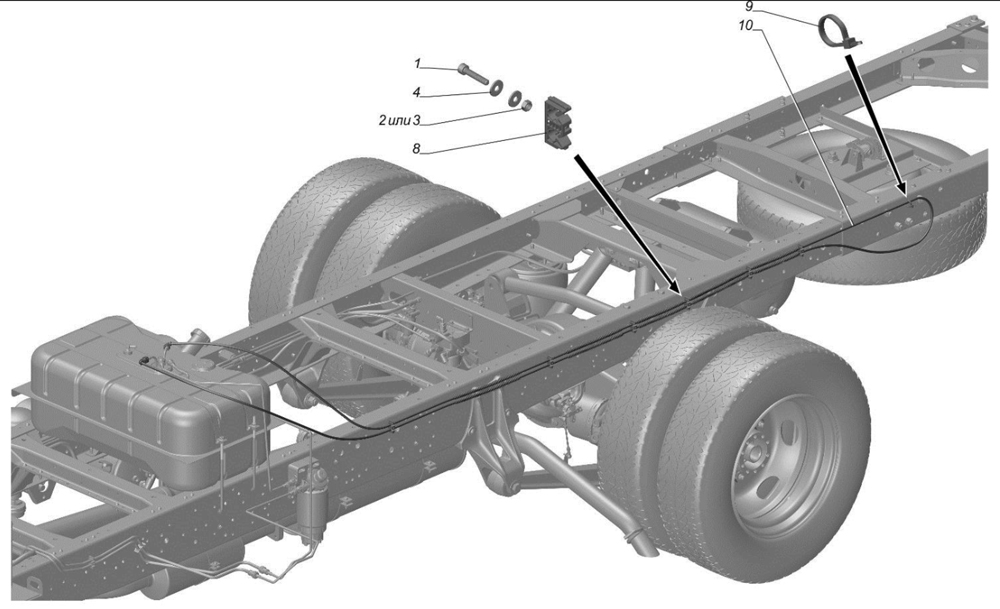 9
10
1
4
2 или 3
8