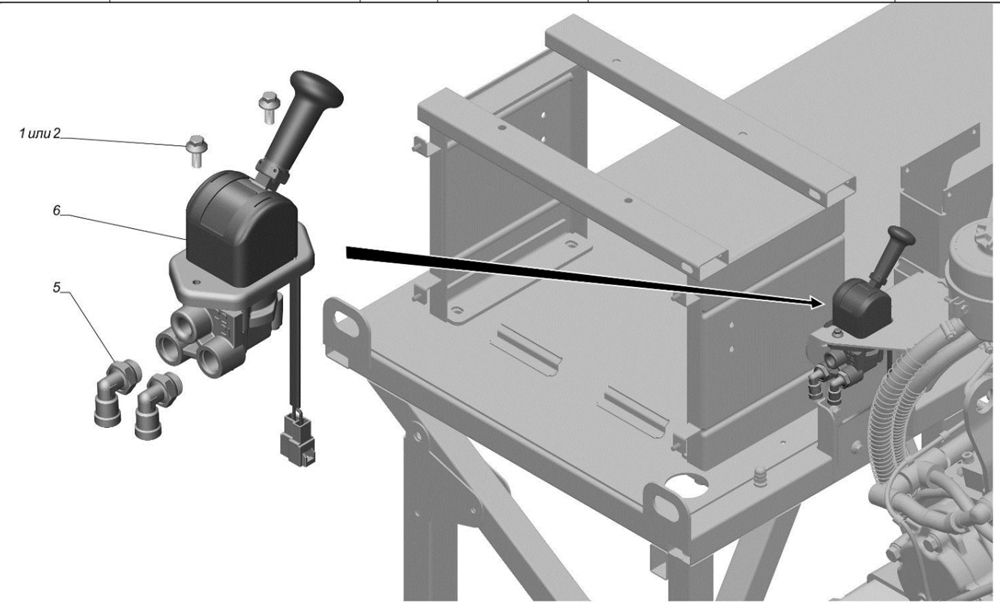 1 или 2
6
5