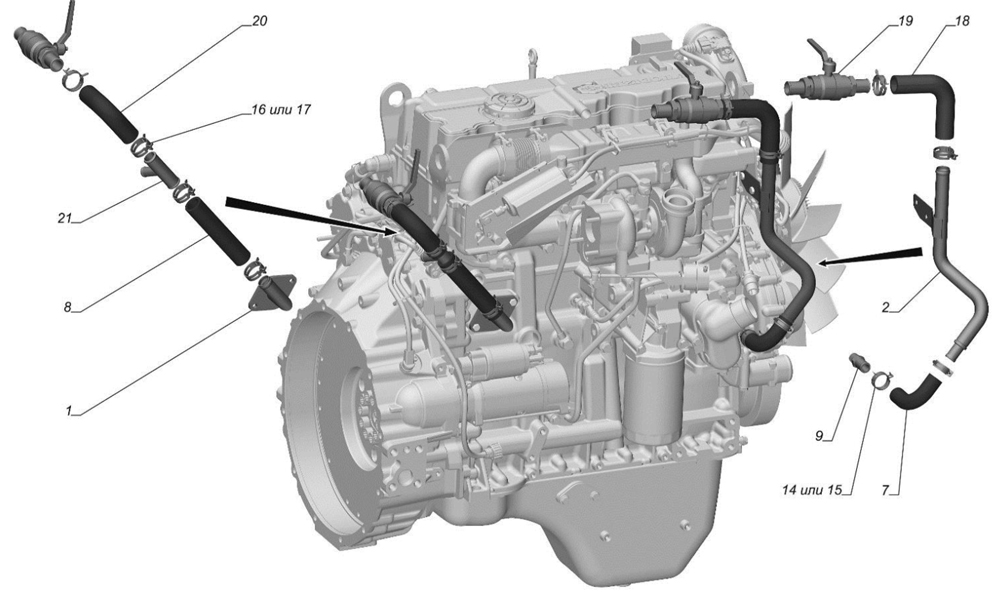 20
16 или 17
21
8
1
19
18
2
9
14 или 15
7