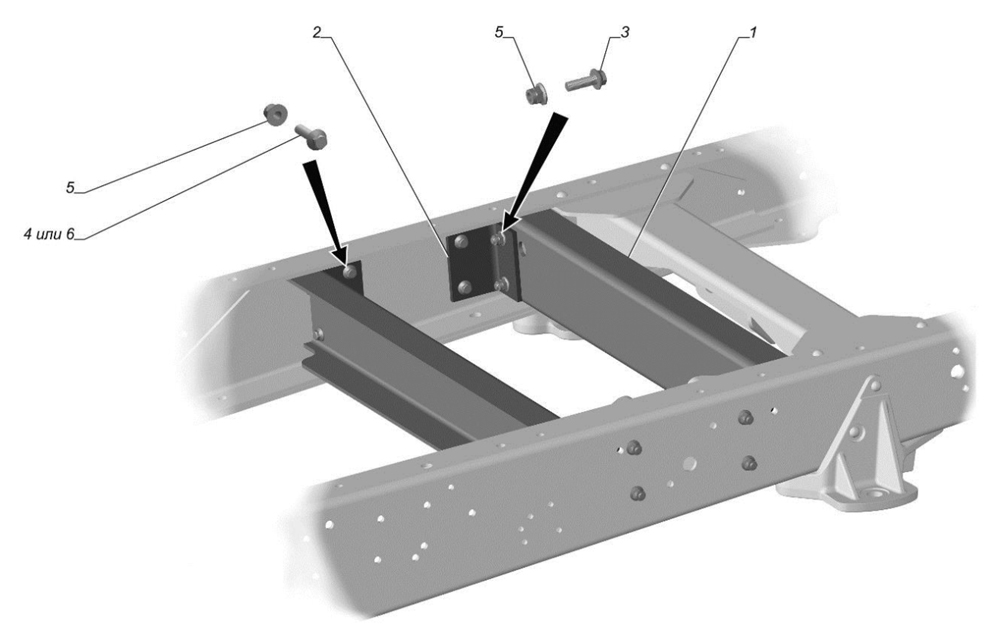 2
5
3
1
5
4 или 6