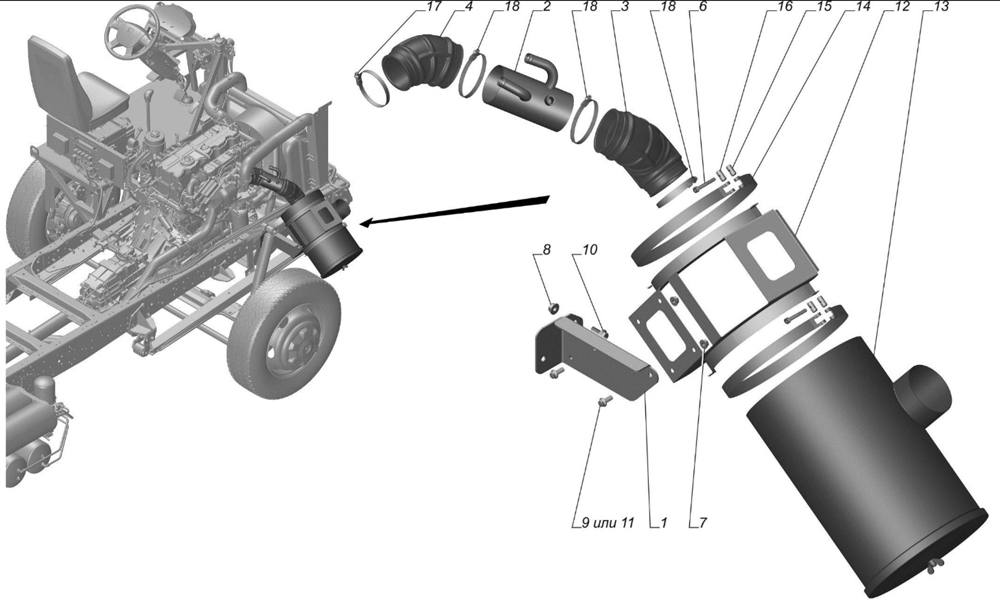 17
4
18
2
18
3
18
6
16
15
14
12
13
8
10
9 или 11
1
7